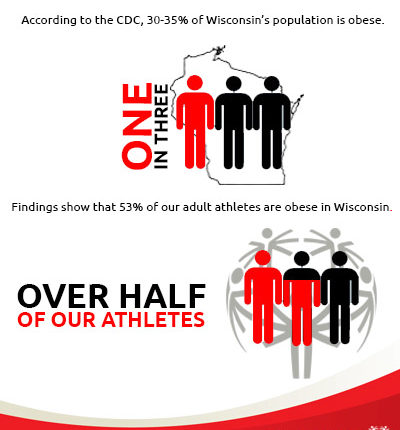 According to the CDC, 30-35% of Wisconsin's population is obese.

ONE
IN THREE

Findings show that 53% of our adult athletes are obese in Wisconsin.

OVER HALF
OF OUR ATHLETES