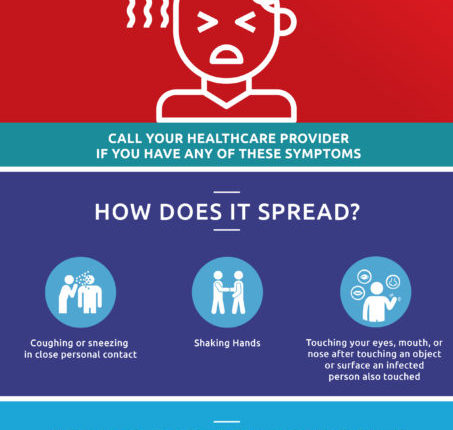 CALL YOUR HEALTHCARE PROVIDER
IF YOU HAVE ANY OF THESE SYMPTOMS

HOW DOES IT SPREAD?

Coughing or sneezing in close personal contact

Shaking Hands

Touching your eyes, mouth, or nose after touching an object or surface an infected person also touched